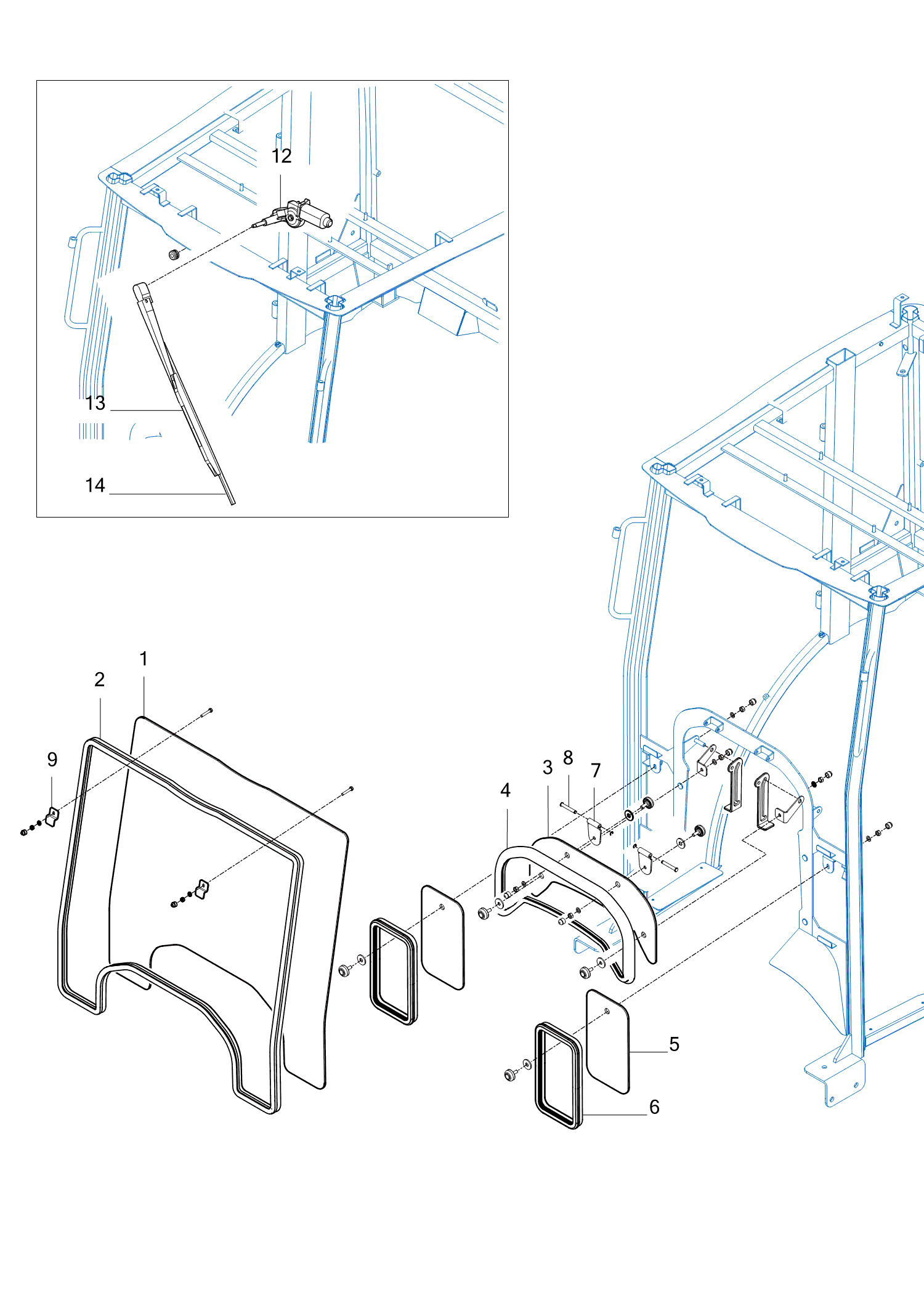 12

13

14

1

2

9

8

3

7

4

5

6